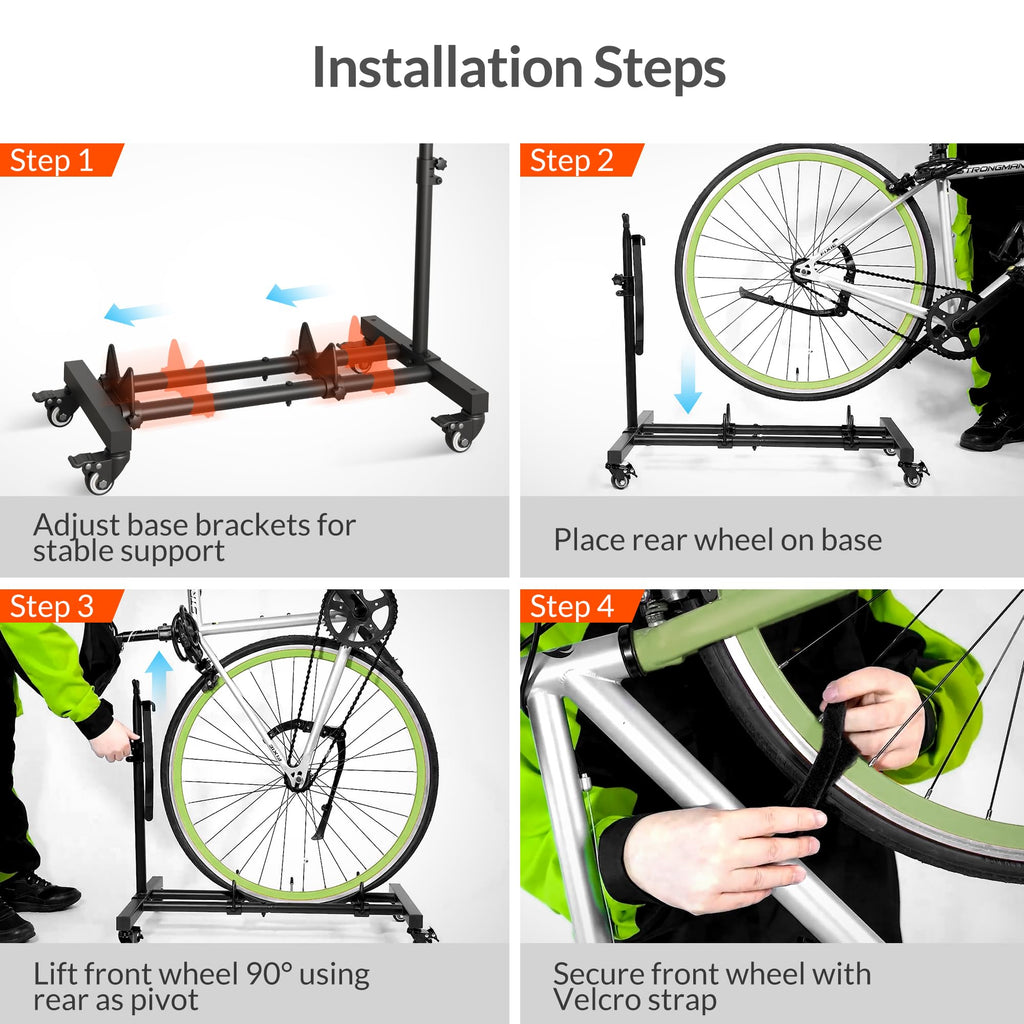 Installation Steps

Step 1

Adjust base brackets for stable support

Step 2

STRONGMAN

Place rear wheel on base

Step 3

Lift front wheel 90° using rear as pivot

Step 4

Secure front wheel with Velcro strap